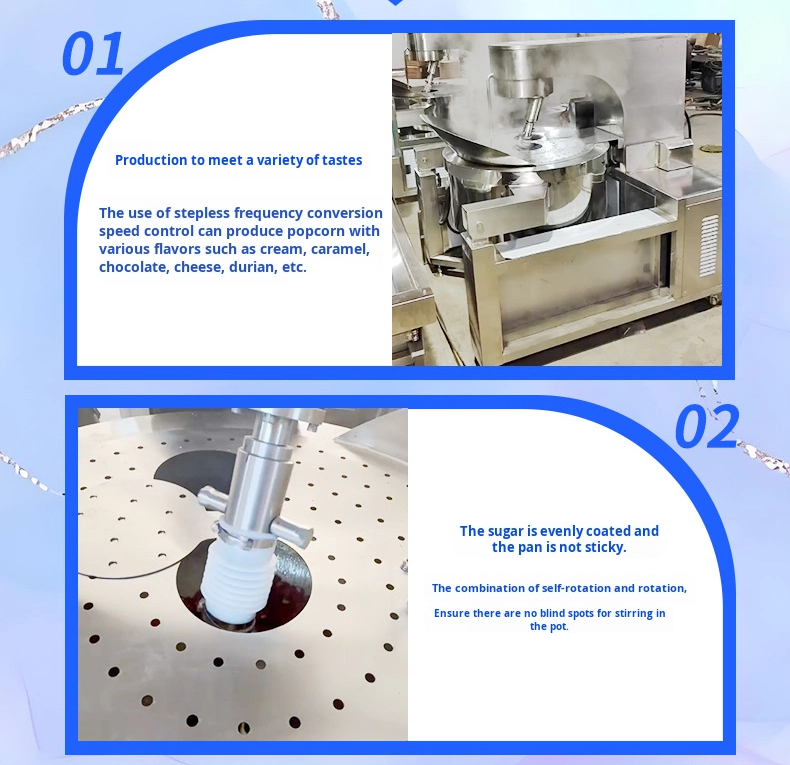 01

Production to meet a variety of tastes

The use of stepless frequency conversion speed control can produce popcorn with various flavors such as cream, caramel, chocolate, cheese, durian, etc.

02

The sugar is evenly coated and the pan is not sticky.

The combination of self-rotation and rotation,

Ensure there are no blind spots for stirring in the pot.