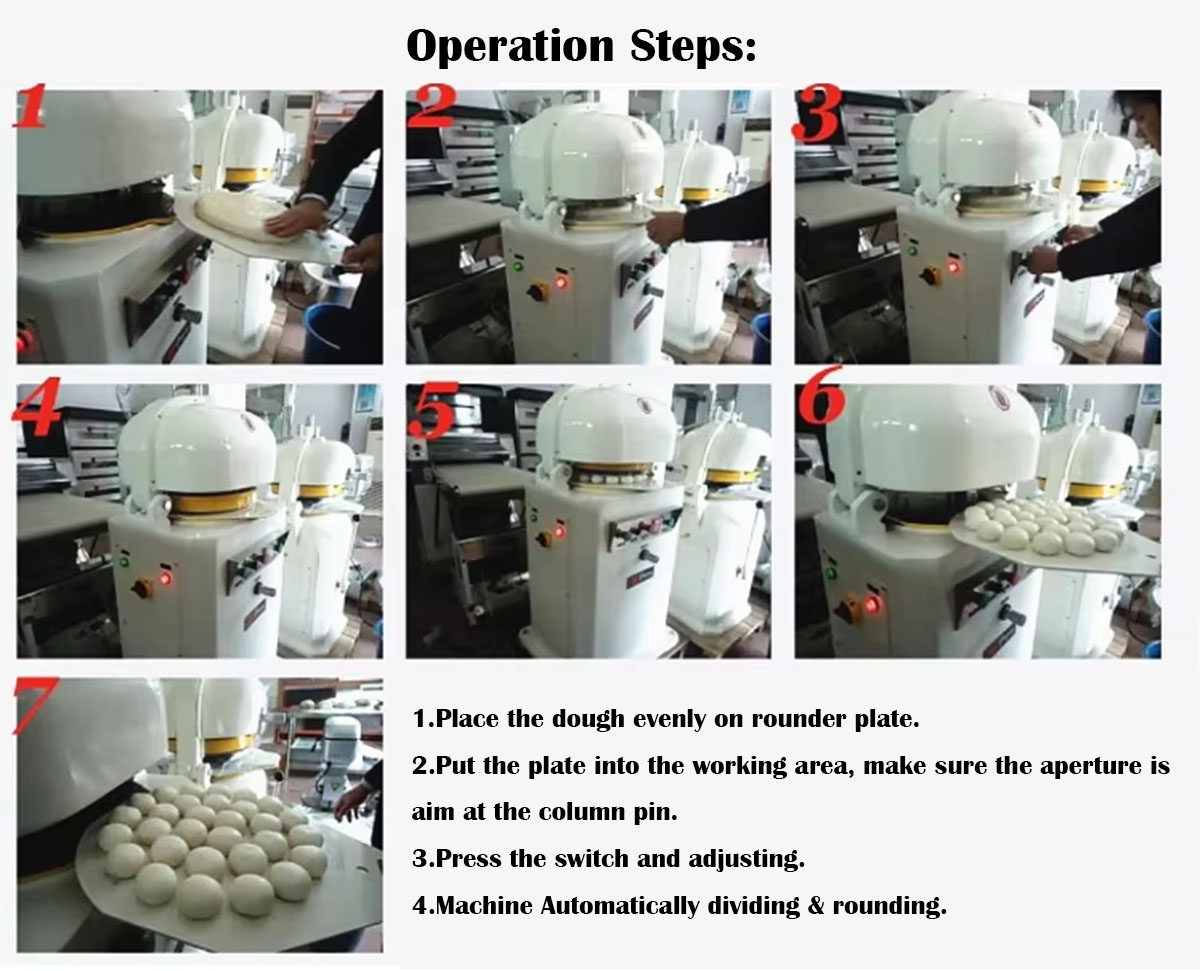 Operation Steps:

1

2

3

4

5

6

7

1.Place the dough evenly on rounder plate.

2.Put the plate into the working area, make sure the aperture is aim at the column pin.

3.Press the switch and adjusting.

4.Machine Automatically dividing & rounding.